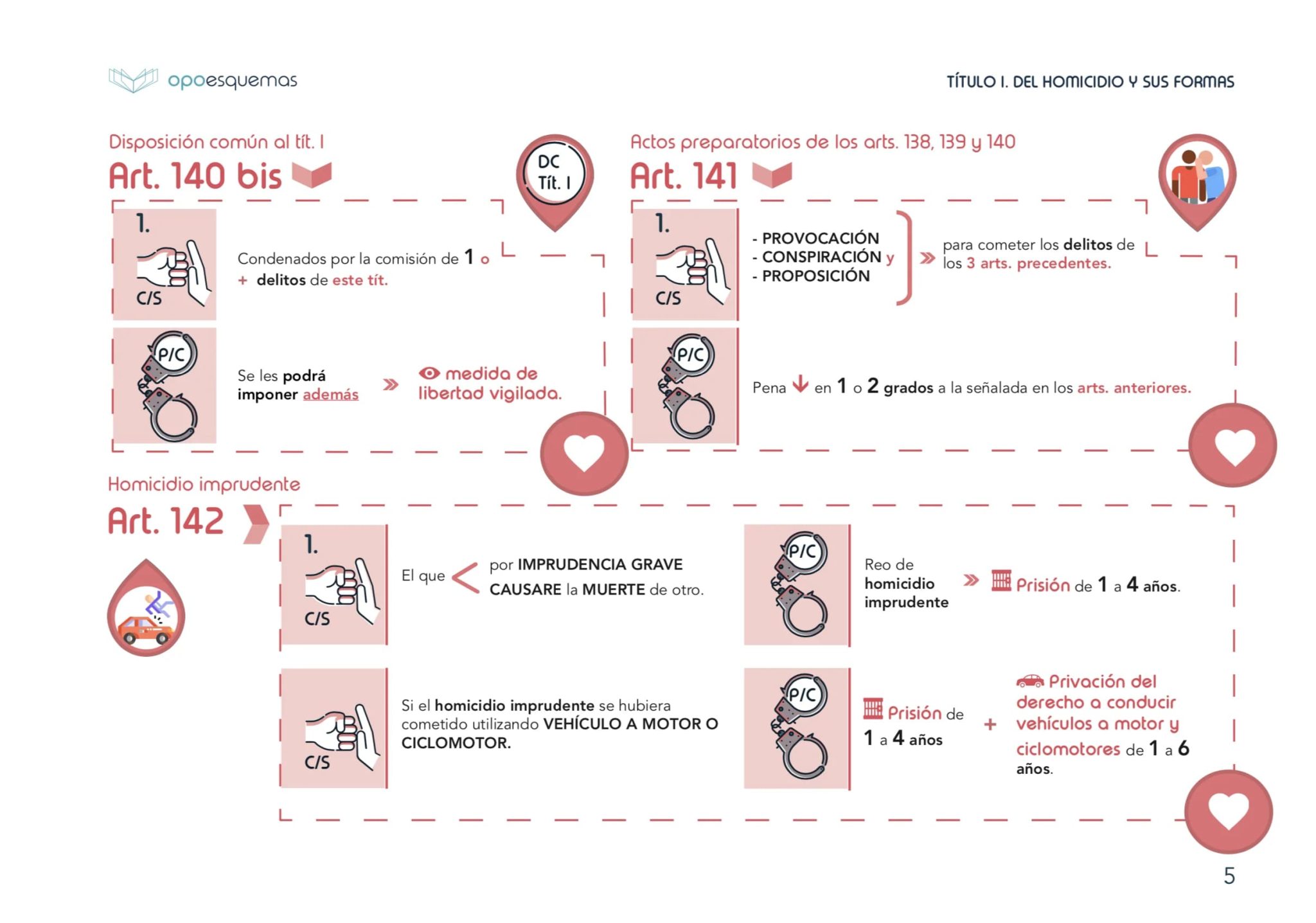 opoesquemas

TÍTULO I. DEL HOMICIDIO Y SUS FORMAS

Disposición común al tít. I
Art. 140 bis

DC Tít. I

1.
C/S

Condenados por la comisión de 1 o + delitos de este tít.

P/C

Se les podrá imponer además » medida de libertad vigilada.

Actos preparatorios de los arts. 138, 139 y 140
Art. 141

1.
C/S

- PROVOCACIÓN
- CONSPIRACIÓN y
- PROPOSICIÓN

» para cometer los delitos de los 3 arts. precedentes.

P/C

Pena ↓ en 1 o 2 grados a la señalada en los arts. anteriores.

Homicidio imprudente
Art. 142

1.
C/S

El que < por IMPRUDENCIA GRAVE CAUSARE la MUERTE de otro.

P/C

Reo de homicidio imprudente » Prisión de 1 a 4 años.

C/S

Si el homicidio imprudente se hubiera cometido utilizando VEHÍCULO A MOTOR O CICLOMOTOR.

P/C

Prisión de 1 a 4 años + Privación del derecho a conducir vehículos a motor y ciclomotores de 1 a 6 años.

5